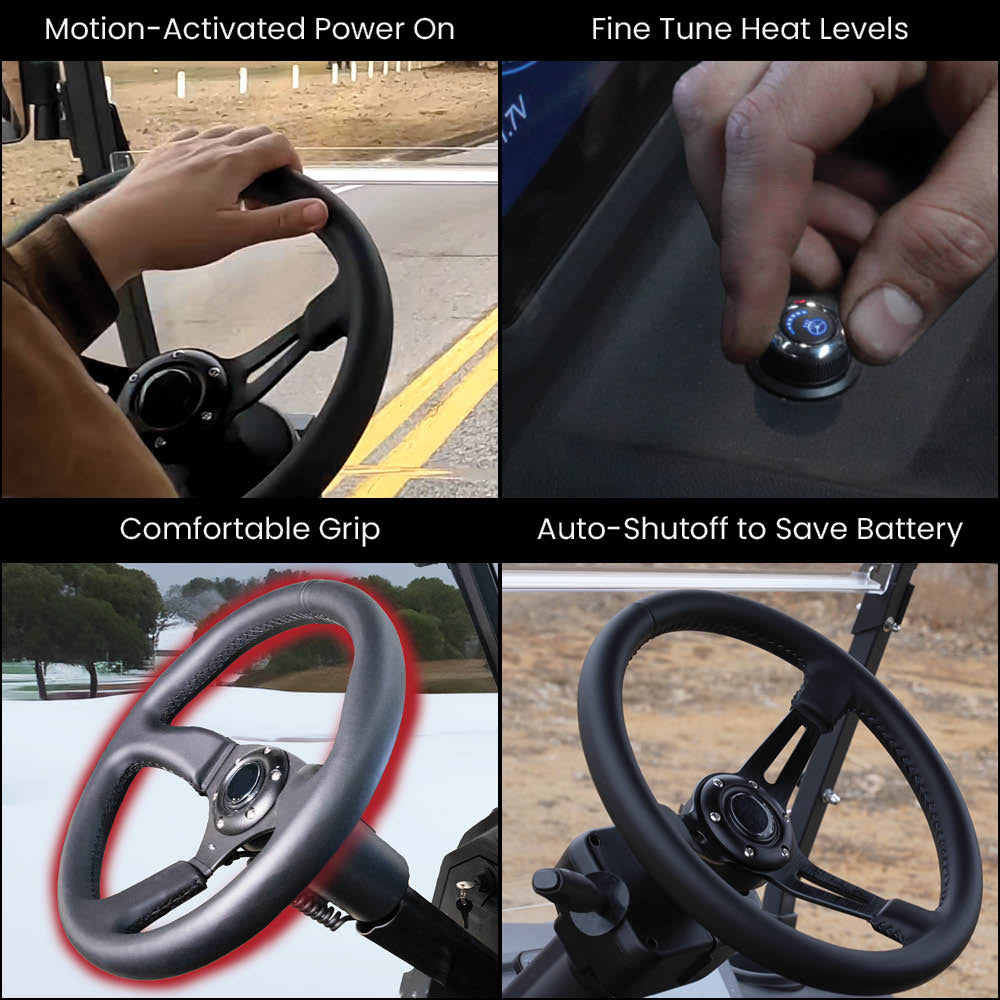 Motion-Activated Power On

Fine Tune Heat Levels

Comfortable Grip

Auto-Shutoff to Save Battery